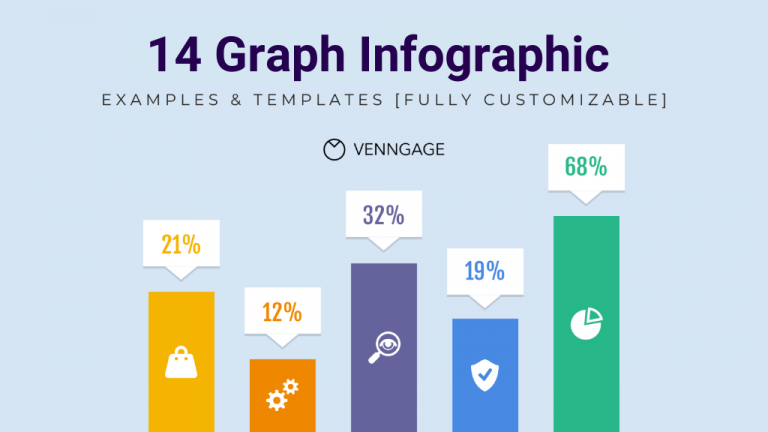 14 Graph Infographic

EXAMPLES & TEMPLATES [FULLY CUSTOMIZABLE]

VENNGAGE

21%

12%

32%

19%

68%