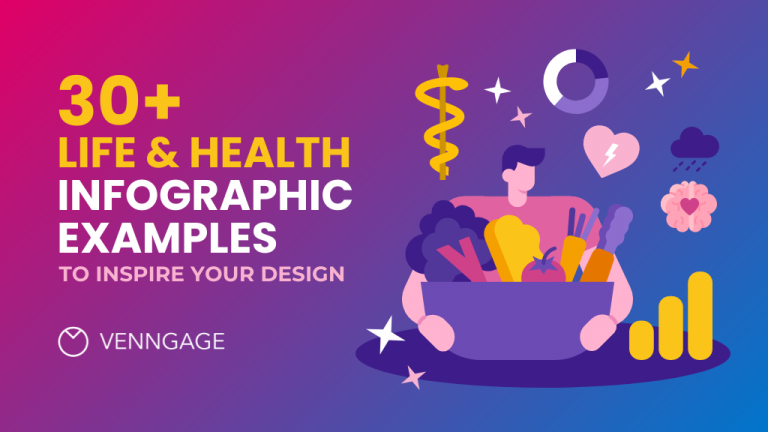 30+
LIFE & HEALTH
INFOGRAPHIC
EXAMPLES
TO INSPIRE YOUR DESIGN

VENNGAGE