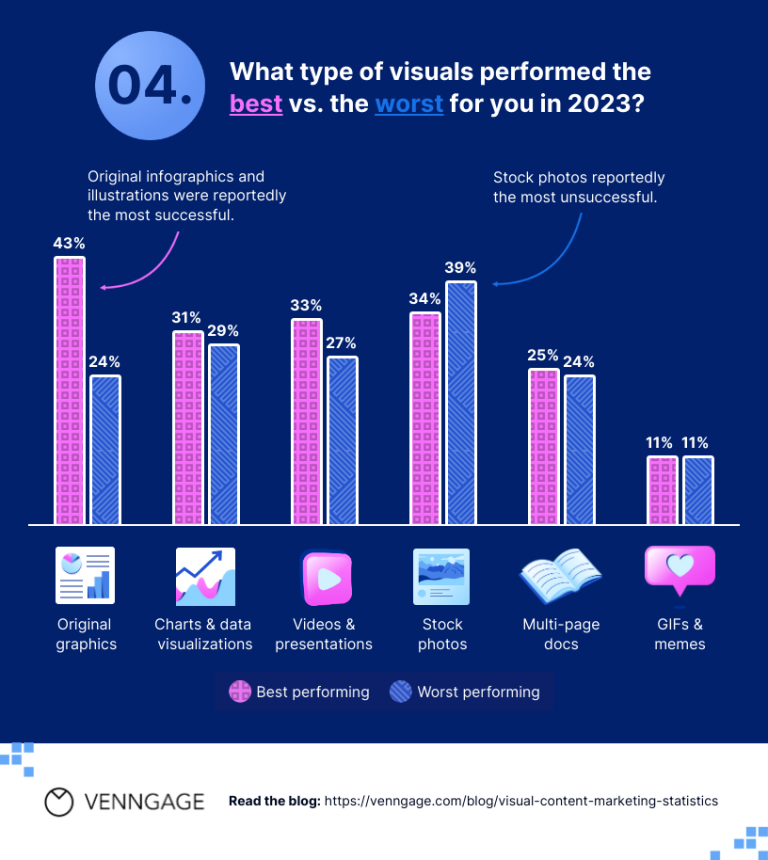 04.

What type of visuals performed the best vs. the worst for you in 2023?

Original infographics and illustrations were reportedly the most successful.

Stock photos reportedly the most unsuccessful.

43%
24%
31%
29%
33%
27%
34%
39%
25%
24%
11%
11%

Original graphics

Charts & data visualizations

Videos & presentations

Stock photos

Multi-page docs

GIFs & memes

Best performing
Worst performing

VENNGAGE

Read the blog: https://venngage.com/blog/visual-content-marketing-statistics