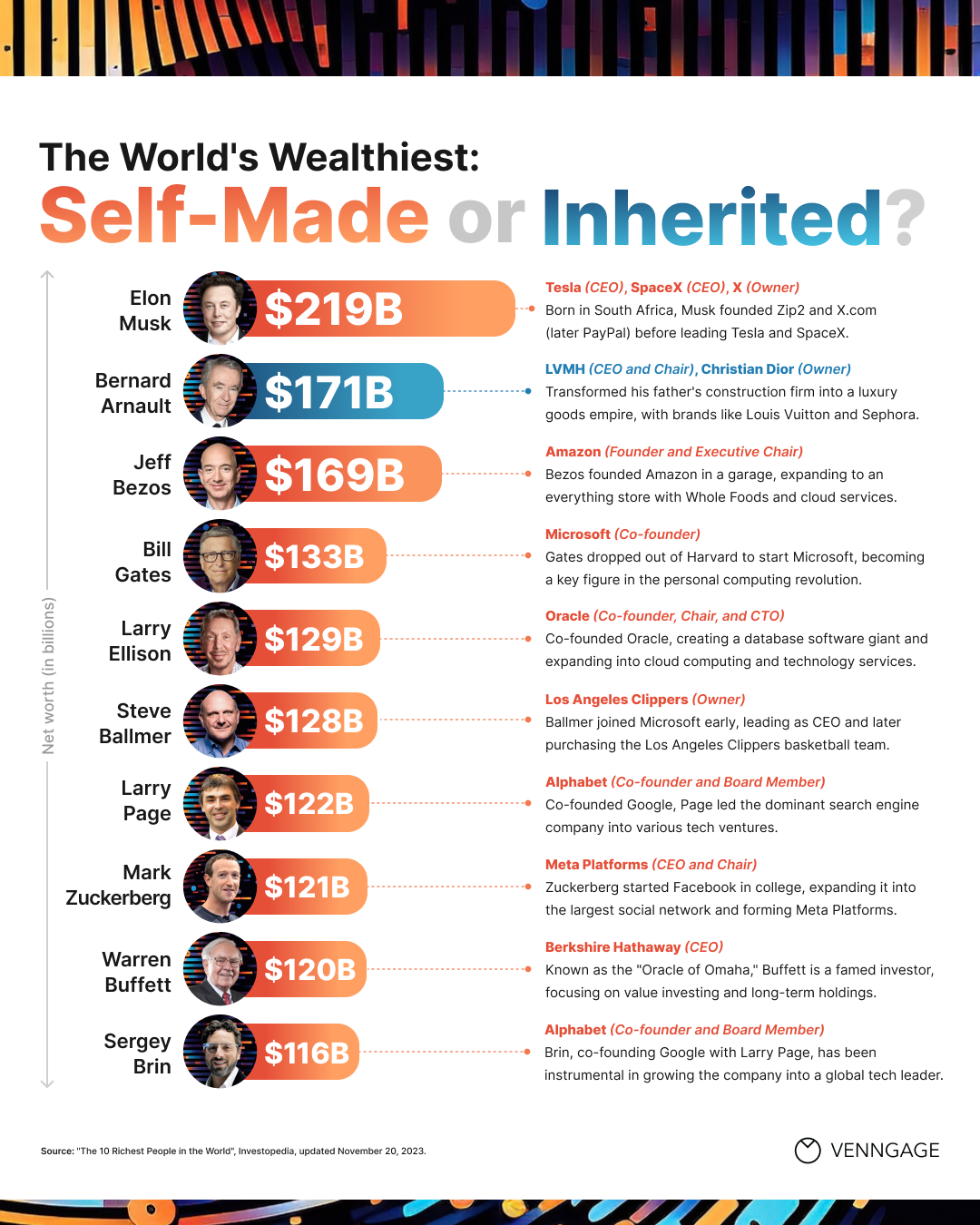 The World's Wealthiest:
Self-Made or Inherited?

Net worth (in billions)

Elon Musk $219B
Tesla (CEO), SpaceX (CEO), X (Owner)
Born in South Africa, Musk founded Zip2 and X.com (later PayPal) before leading Tesla and SpaceX.

Bernard Arnault $171B
LVMH (CEO and Chair), Christian Dior (Owner)
Transformed his father's construction firm into a luxury goods empire, with brands like Louis Vuitton and Sephora.

Jeff Bezos $169B
Amazon (Founder and Executive Chair)
Bezos founded Amazon in a garage, expanding to an everything store with Whole Foods and cloud services.

Bill Gates $133B
Microsoft (Co-founder)
Gates dropped out of Harvard to start Microsoft, becoming a key figure in the personal computing revolution.

Larry Ellison $129B
Oracle (Co-founder, Chair, and CTO)
Co-founded Oracle, creating a database software giant and expanding into cloud computing and technology services.

Steve Ballmer $128B
Los Angeles Clippers (Owner)
Ballmer joined Microsoft early, leading as CEO and later purchasing the Los Angeles Clippers basketball team.

Larry Page $122B
Alphabet (Co-founder and Board Member)
Co-founded Google, Page led the dominant search engine company into various tech ventures.

Mark Zuckerberg $121B
Meta Platforms (CEO and Chair)
Zuckerberg started Facebook in college, expanding it into the largest social network and forming Meta Platforms.

Warren Buffett $120B
Berkshire Hathaway (CEO)
Known as the "Oracle of Omaha," Buffett is a famed investor, focusing on value investing and long-term holdings.

Sergey Brin $116B
Alphabet (Co-founder and Board Member)
Brin, co-founding Google with Larry Page, has been instrumental in growing the company into a global tech leader.

Source: "The 10 Richest People in the World", Investopedia, updated November 20, 2023.

VENNGAGE