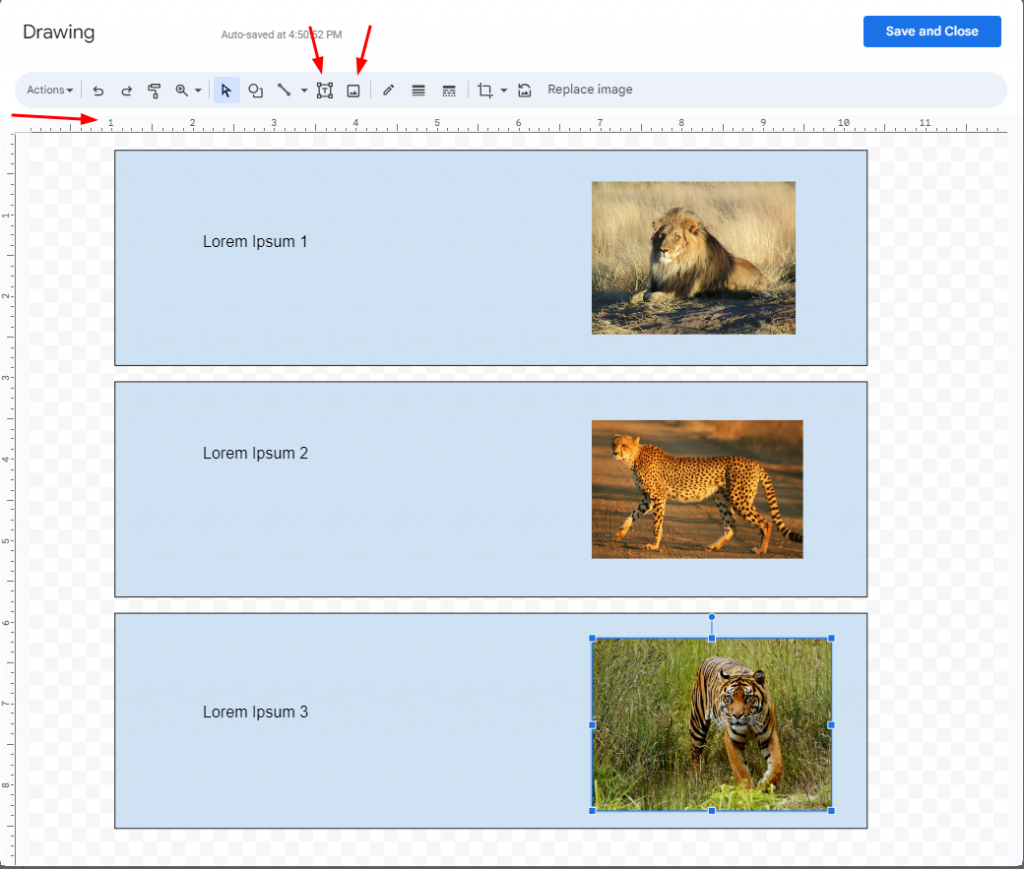 Drawing

Auto-saved at 4:50:52 PM

Save and Close

Actions

Replace image

1 2 3 4 5 6 7 8 9 10 11

1 2 3 4 5 6 7 8

Lorem Ipsum 1

Lorem Ipsum 2

Lorem Ipsum 3