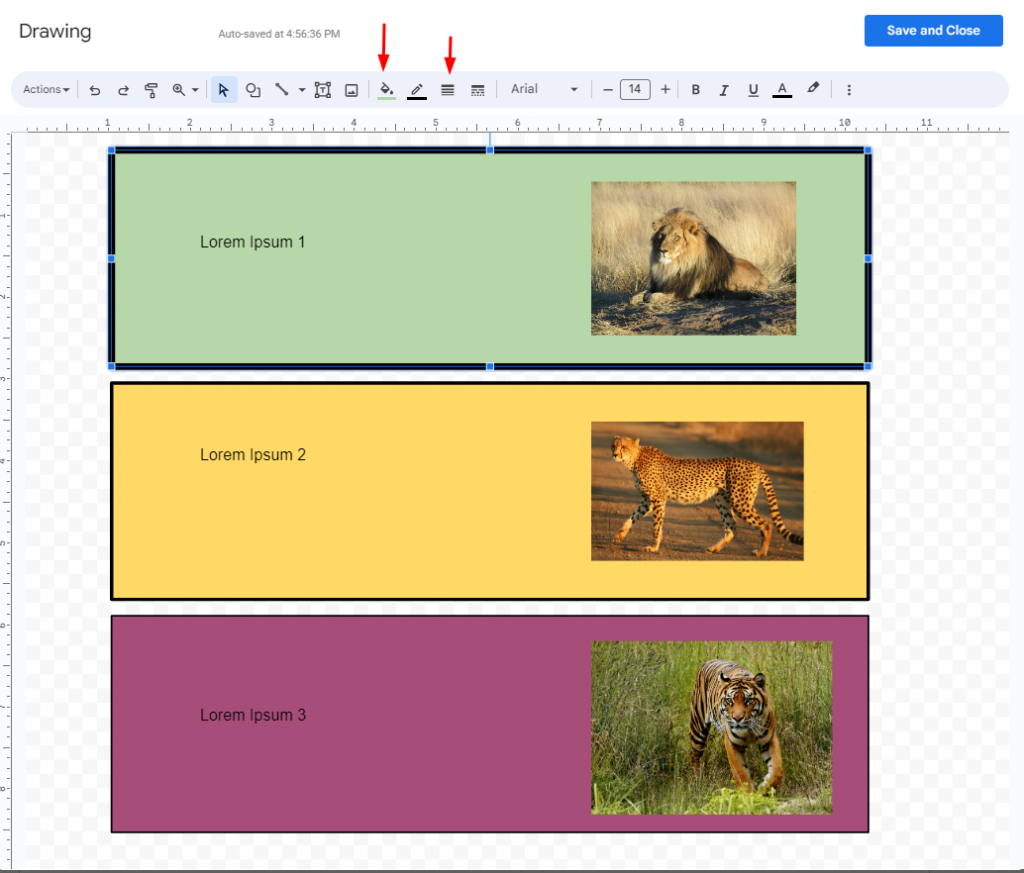 Drawing

Auto-saved at 4:56:36 PM

Save and Close

Actions

Arial

14

B I U A

1 2 3 4 5 6 7 8 9 10 11

Lorem Ipsum 1

Lorem Ipsum 2

Lorem Ipsum 3