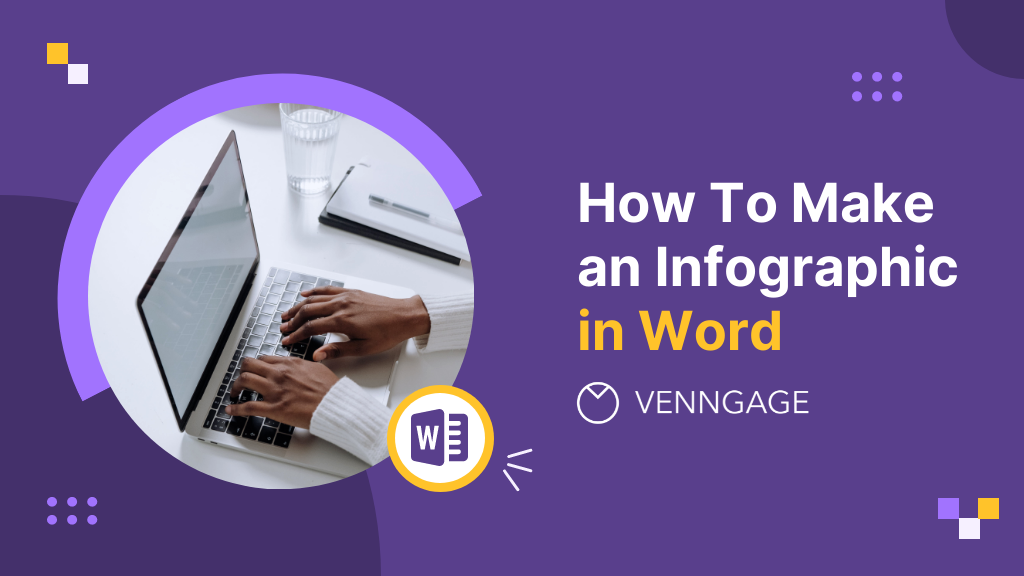 How To Make an Infographic in Word

VENNGAGE

W