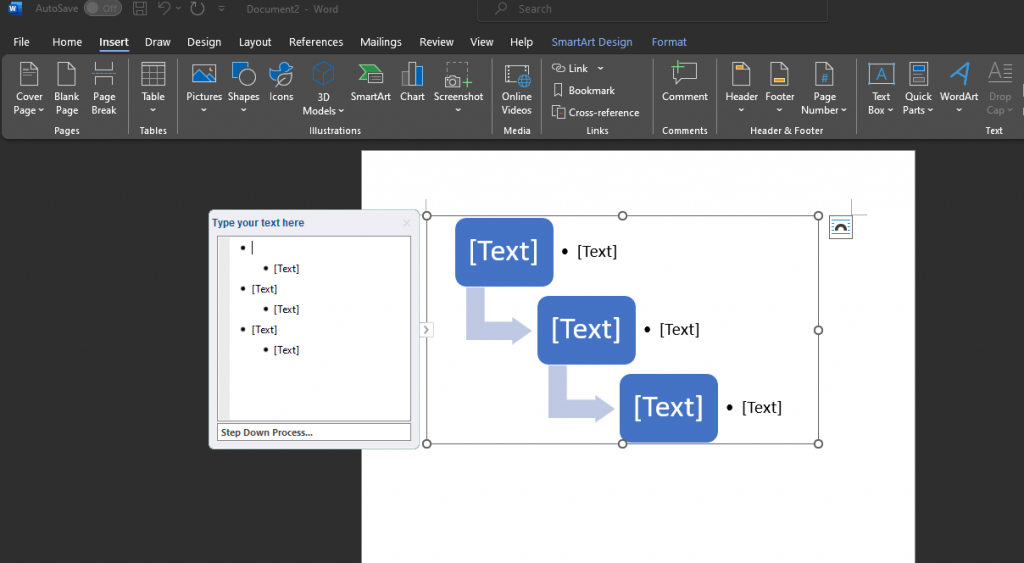 AutoSave Off Document2 - Word Search

File Home Insert Draw Design Layout References Mailings Review View Help SmartArt Design Format

Cover Page Blank Page Page Break
Pages
Table
Tables
Pictures Shapes Icons 3D Models SmartArt Chart Screenshot
Illustrations
Online Videos
Media
Link Bookmark Cross-reference
Links
Comment
Comments
Header Footer Page Number
Header & Footer
Text Box Quick Parts WordArt Drop Cap
Text

Type your text here
• 
• [Text]
• [Text]
• [Text]
• [Text]
• [Text]
Step Down Process...

[Text] • [Text]
[Text] • [Text]
[Text] • [Text]