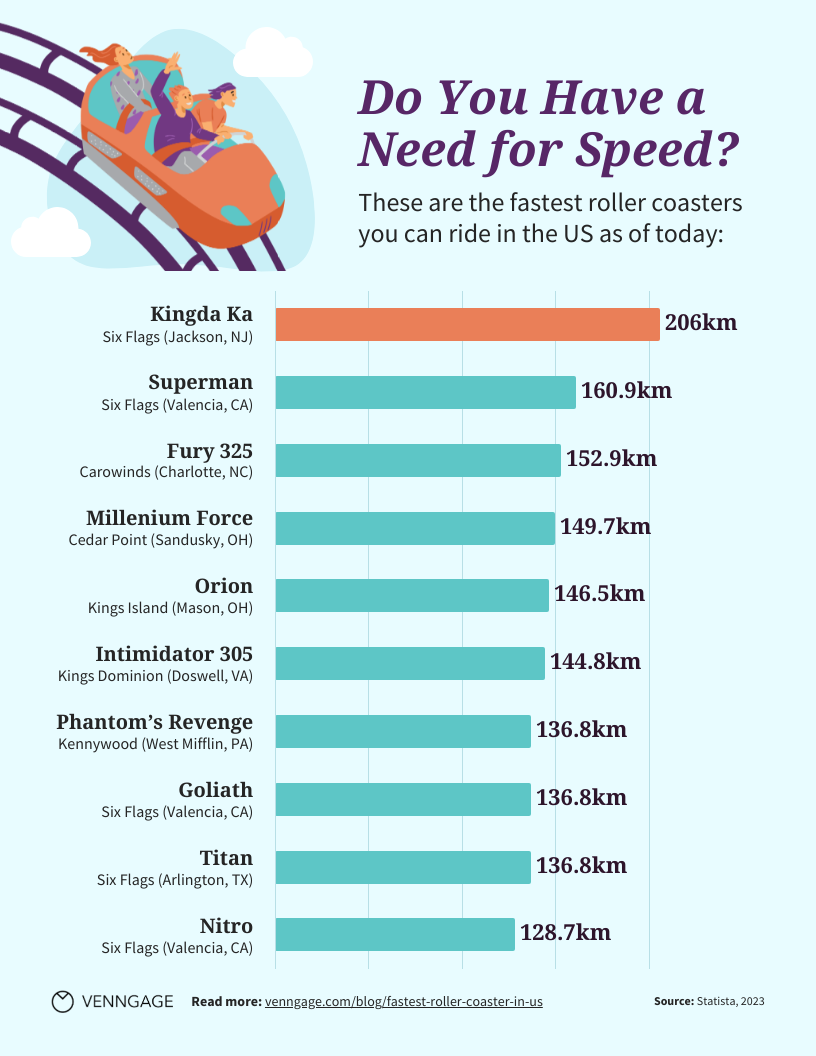 Do You Have a Need for Speed?

These are the fastest roller coasters you can ride in the US as of today:

Kingda Ka
Six Flags (Jackson, NJ)
206km

Superman
Six Flags (Valencia, CA)
160.9km

Fury 325
Carowinds (Charlotte, NC)
152.9km

Millenium Force
Cedar Point (Sandusky, OH)
149.7km

Orion
Kings Island (Mason, OH)
146.5km

Intimidator 305
Kings Dominion (Doswell, VA)
144.8km

Phantom's Revenge
Kennywood (West Mifflin, PA)
136.8km

Goliath
Six Flags (Valencia, CA)
136.8km

Titan
Six Flags (Arlington, TX)
136.8km

Nitro
Six Flags (Valencia, CA)
128.7km

VENNGAGE Read more: venngage.com/blog/fastest-roller-coaster-in-us Source: Statista, 2023