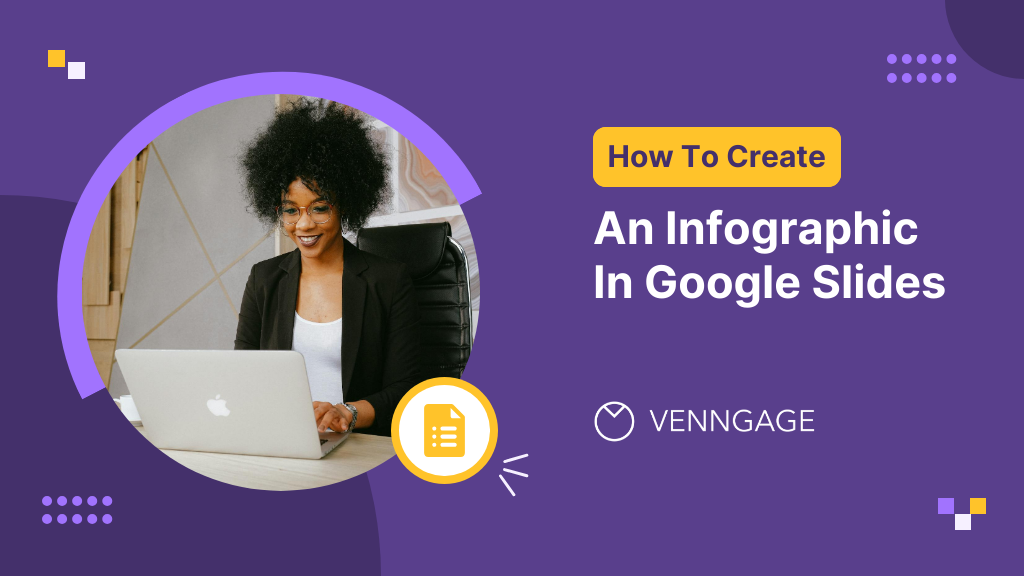 How To Create

An Infographic In Google Slides

VENNGAGE