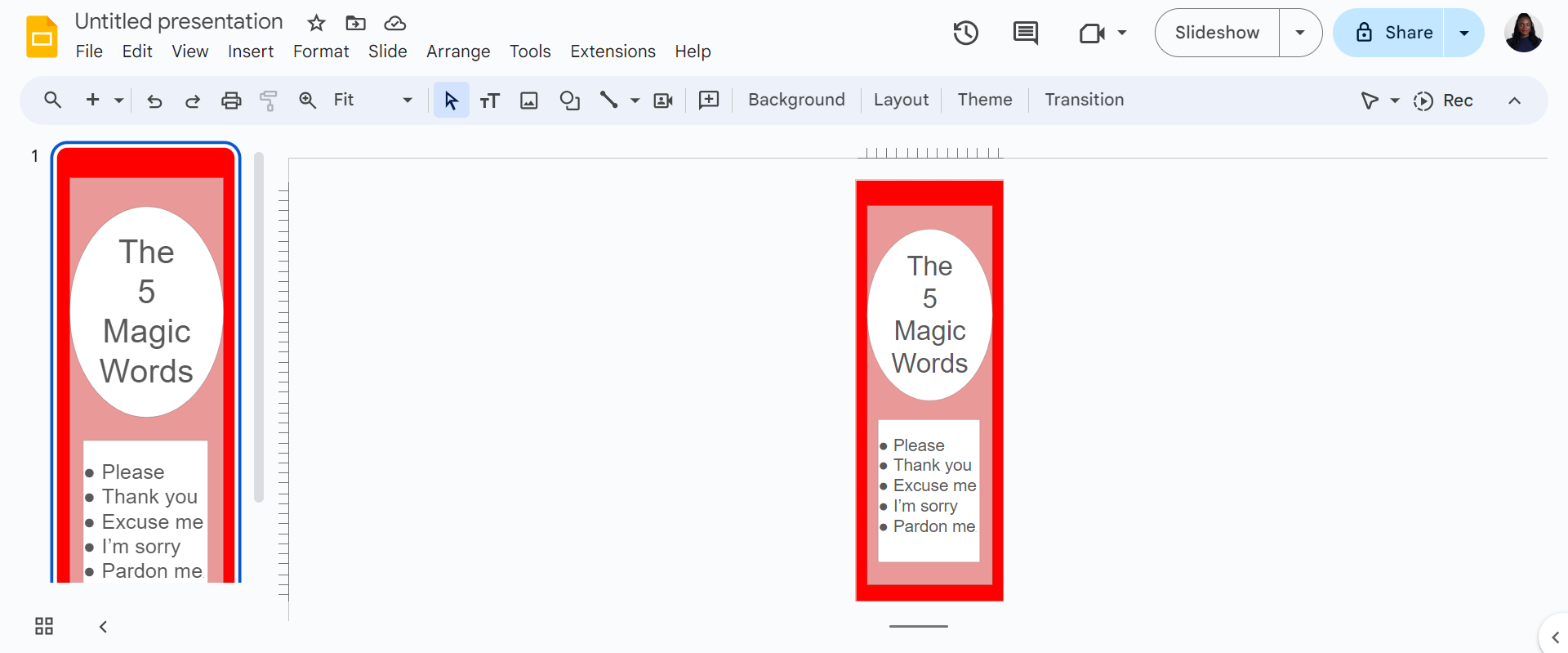 Untitled presentation

File Edit View Insert Format Slide Arrange Tools Extensions Help

Slideshow

Share

Fit

Background Layout Theme Transition

Rec

1

The 5 Magic Words

- Please
- Thank you
- Excuse me
- I'm sorry
- Pardon me

The 5 Magic Words

- Please
- Thank you
- Excuse me
- I'm sorry
- Pardon me