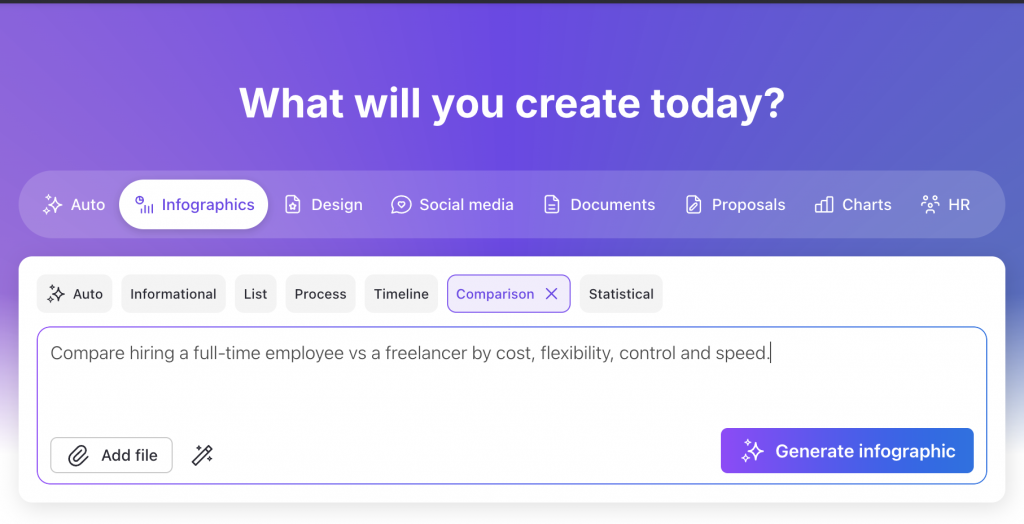 What will you create today?

Auto Infographics Design Social media Documents Proposals Charts HR

Auto Informational List Process Timeline Comparison Statistical

Compare hiring a full-time employee vs a freelancer by cost, flexibility, control and speed.

Add file

Generate infographic